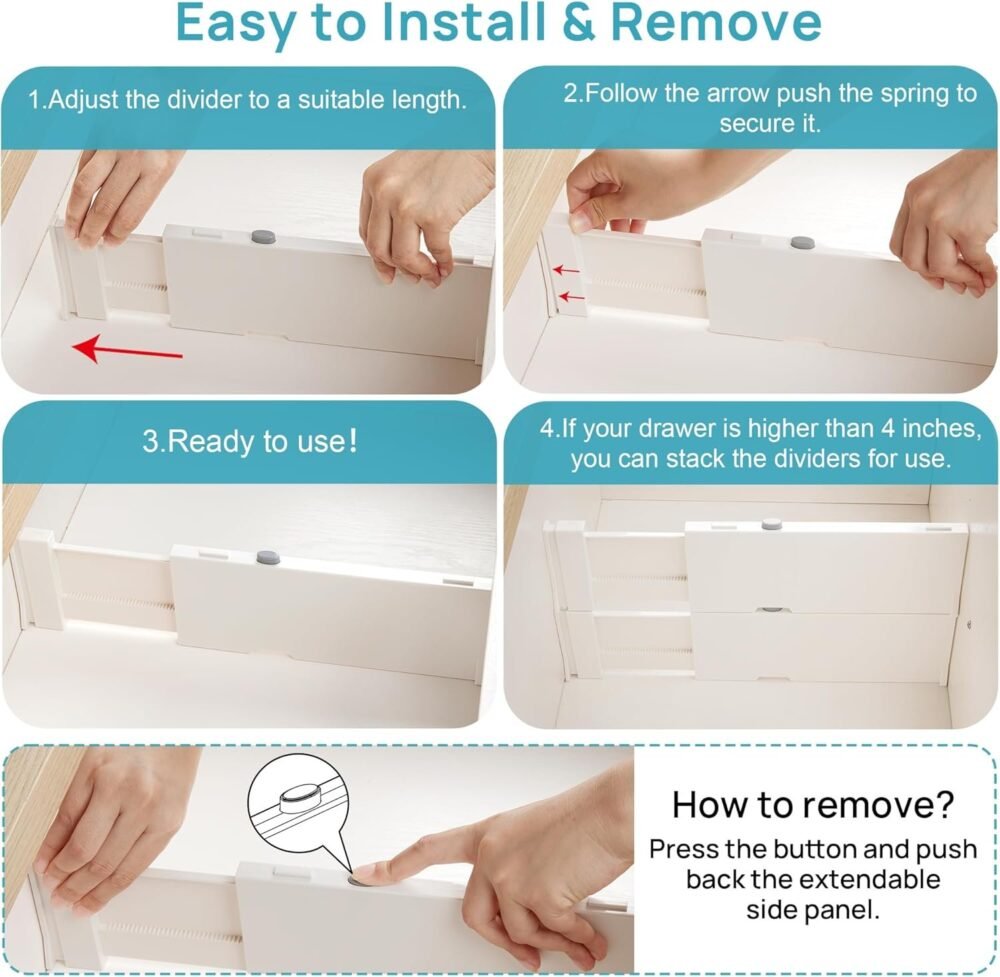 Easy to Install & Remove

1.Adjust the divider to a suitable length.

2.Follow the arrow push the spring to secure it.

3.Ready to use!

4.If your drawer is higher than 4 inches, you can stack the dividers for use.

How to remove?

Press the button and push back the extendable side panel.